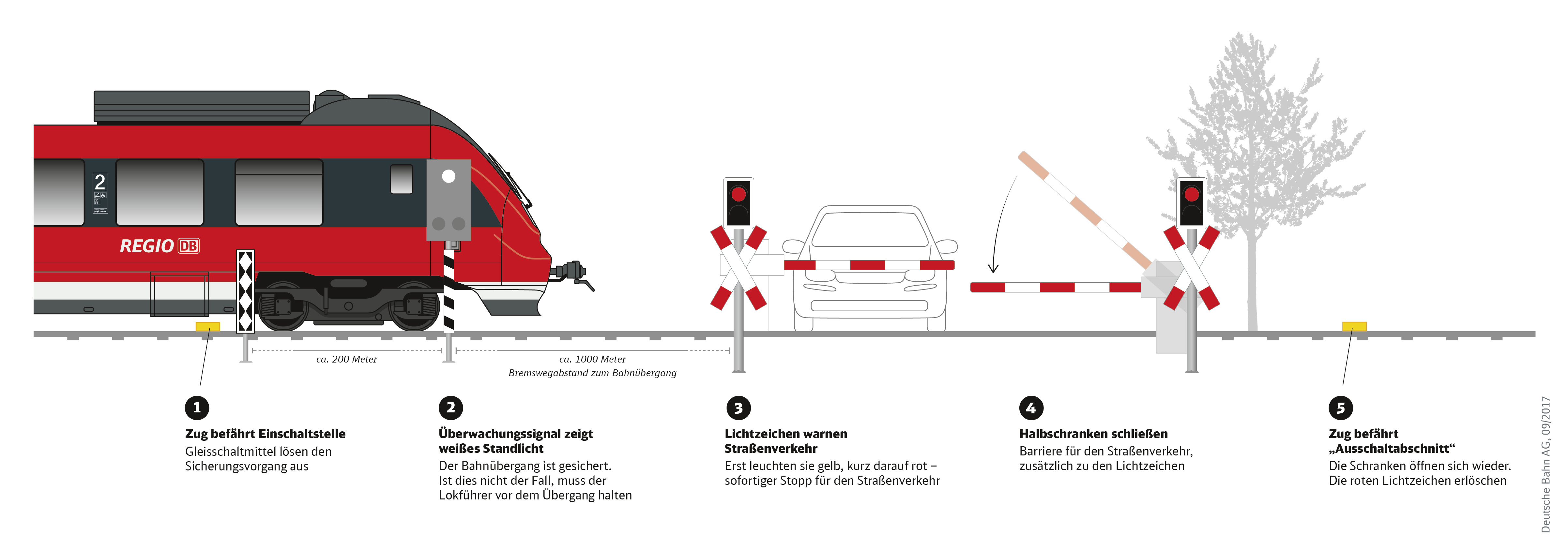 2

REGIO DB

ca. 200 Meter

ca. 1000 Meter
Bremswegabstand zum Bahnübergang

1
Zug befährt Einschaltstelle
Gleisschaltmittel lösen den Sicherungsvorgang aus

2
Überwachungssignal zeigt weißes Standlicht
Der Bahnübergang ist gesichert. Ist dies nicht der Fall, muss der Lokführer vor dem Übergang halten

3
Lichtzeichen warnen Straßenverkehr
Erst leuchten sie gelb, kurz darauf rot – sofortiger Stopp für den Straßenverkehr

4
Halbschranken schließen
Barriere für den Straßenverkehr, zusätzlich zu den Lichtzeichen

5
Zug befährt „Ausschaltabschnitt“
Die Schranken öffnen sich wieder. Die roten Lichtzeichen erlöschen

Deutsche Bahn AG, 09/2017